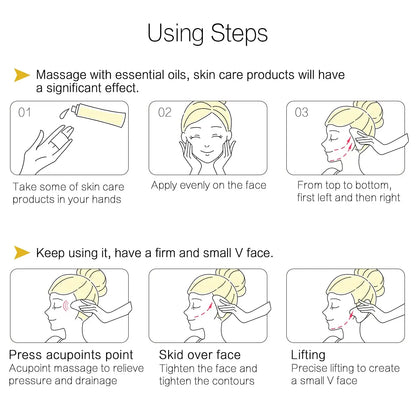 Using Steps

Massage with essential oils, skin care products will have a significant effect.

01

Take some of skin care products in your hands

02

Apply evenly on the face

03

From top to bottom, first left and then right

Keep using it, have a firm and small V face.

Press acupoints point
Acupoint massage to relieve pressure and drainage

Skid over face
Tighten the face and tighten the contours

Lifting
Precise lifting to create a small V face